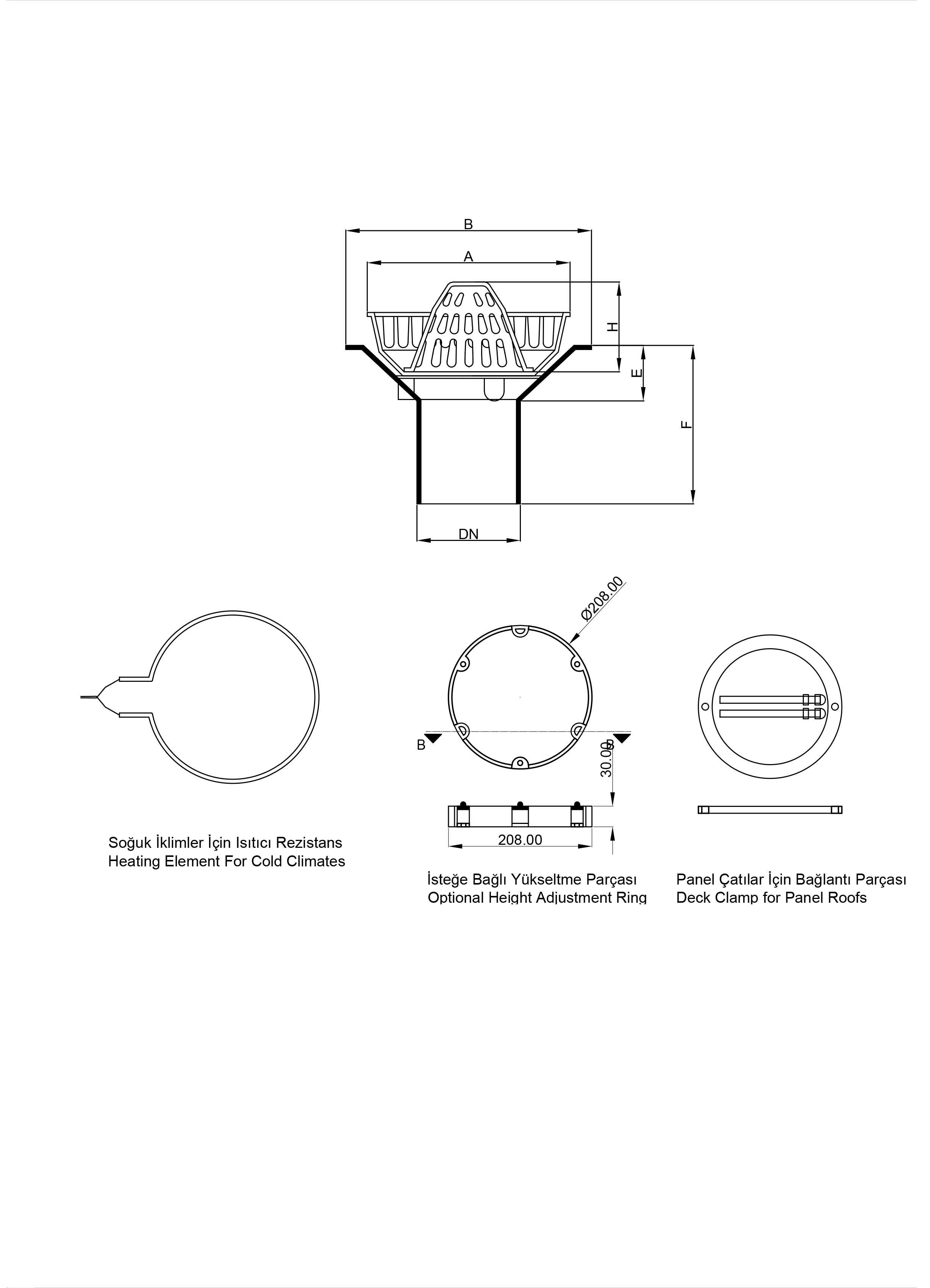 B

A

H

E

F

DN

Ø208.00

B

B

30.00

208.00

Soğuk İklimler İçin Isıtıcı Rezistans
Heating Element For Cold Climates

İsteğe Bağlı Yükseltme Parçası
Optional Height Adjustment Ring

Panel Çatılar İçin Bağlantı Parçası
Deck Clamp for Panel Roofs